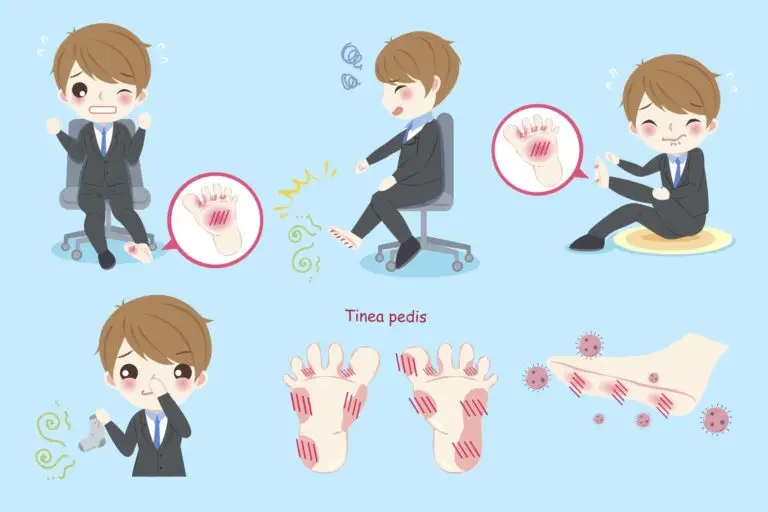 Tinea pedis